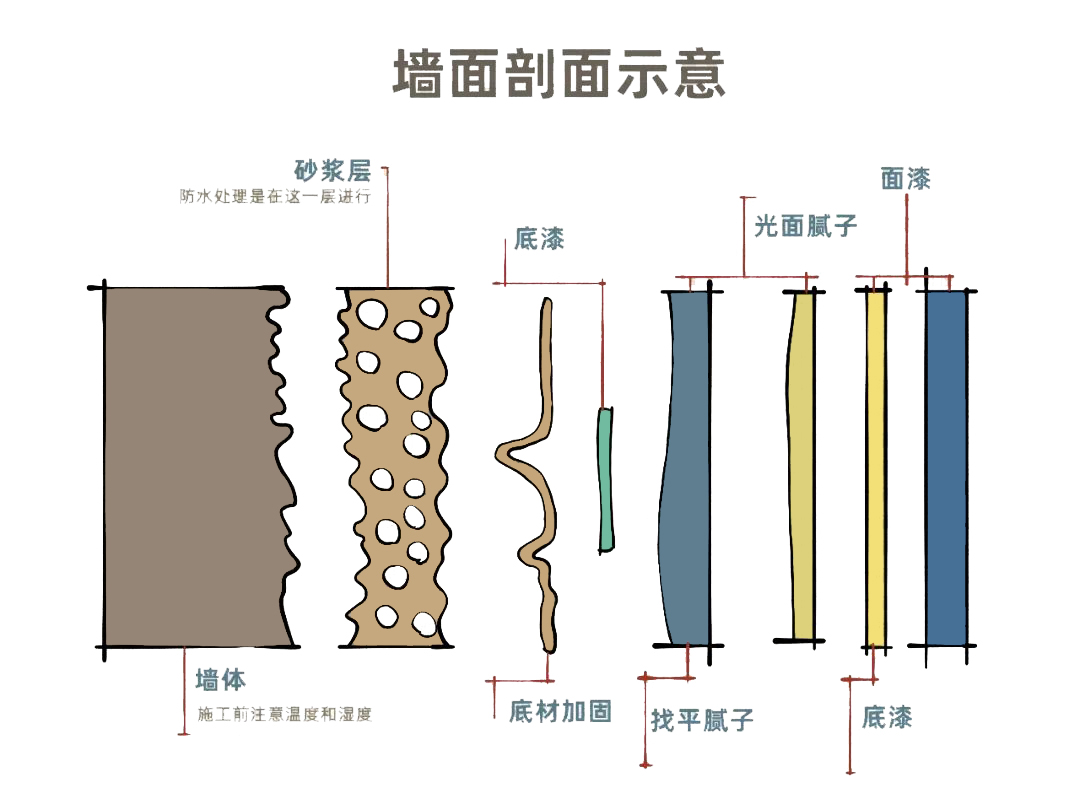 墙面剖面示意

砂浆层
防水处理是在这一层进行

底漆

光面腻子

面漆

墙体
施工前注意温度和湿度

底材加固

找平腻子

底漆