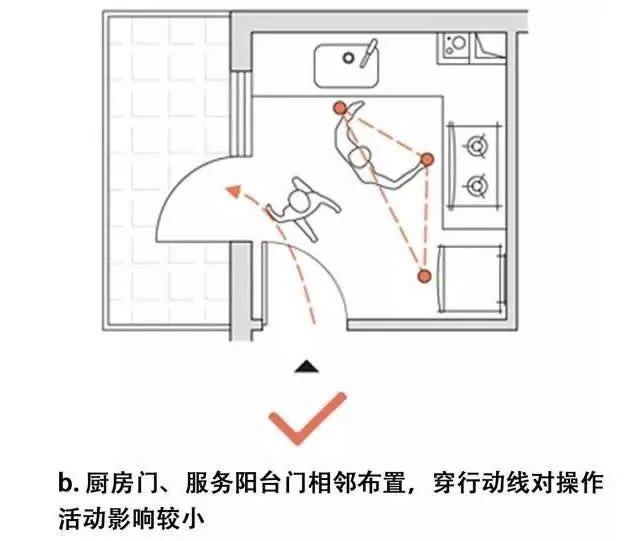 b. 厨房门、服务阳台门相邻布置，穿行动线对操作活动影响较小